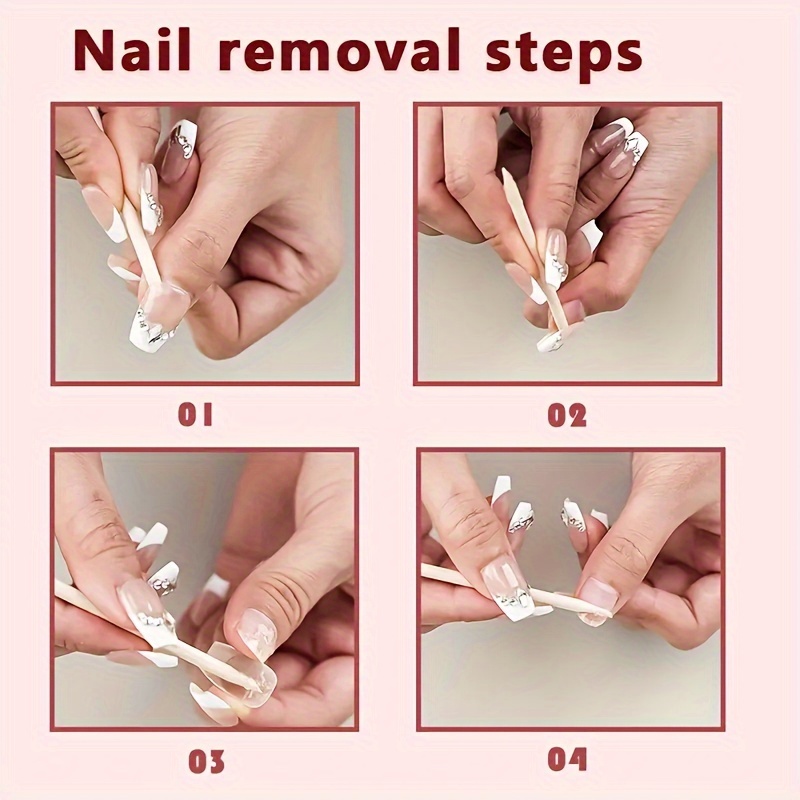 Nail removal steps

01

02

03

04