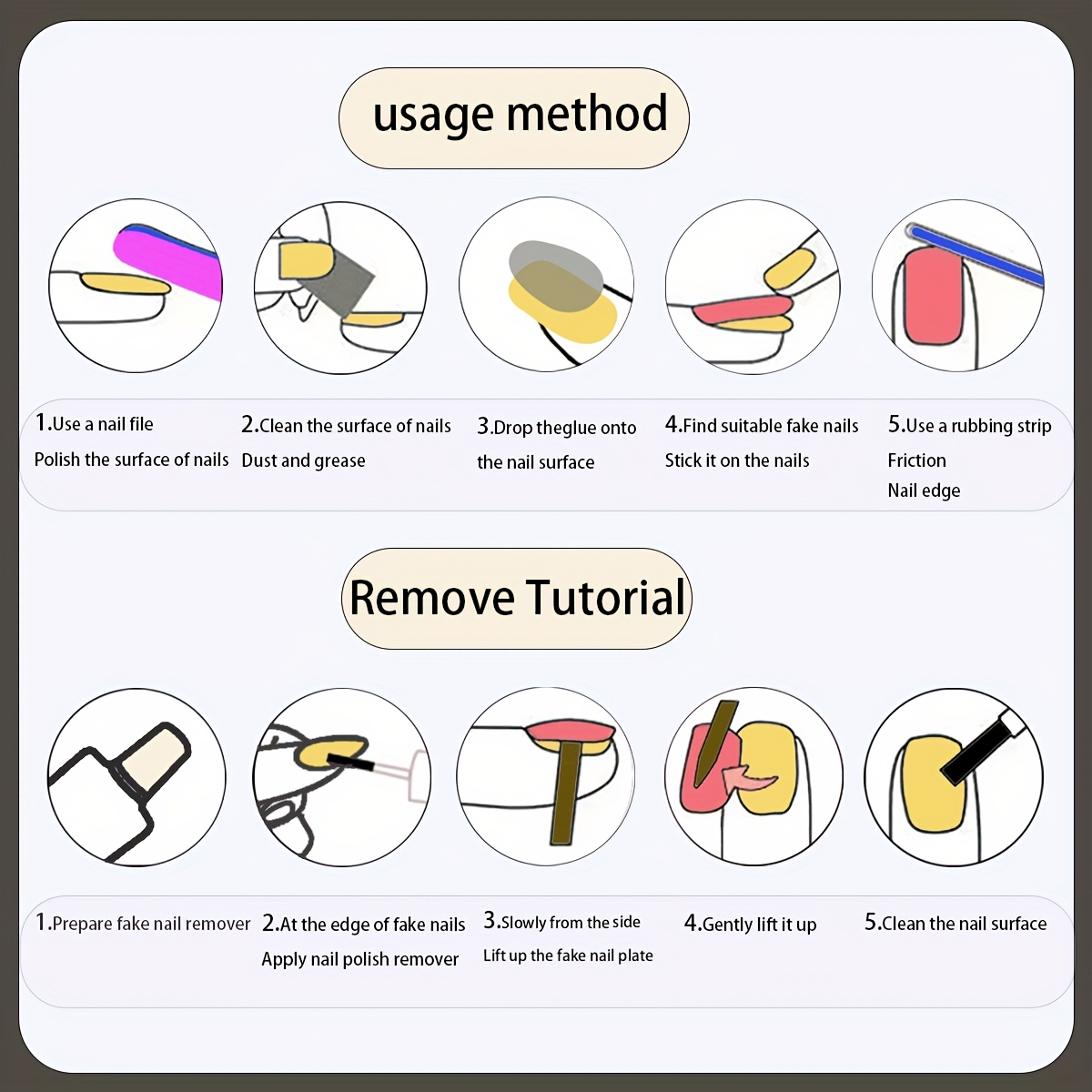 usage method

1.Use a nail file
Polish the surface of nails

2.Clean the surface of nails
Dust and grease

3.Drop theglue onto
the nail surface

4.Find suitable fake nails
Stick it on the nails

5.Use a rubbing strip
Friction
Nail edge

Remove Tutorial

1.Prepare fake nail remover

2.At the edge of fake nails
Apply nail polish remover

3.Slowly from the side
Lift up the fake nail plate

4.Gently lift it up

5.Clean the nail surface