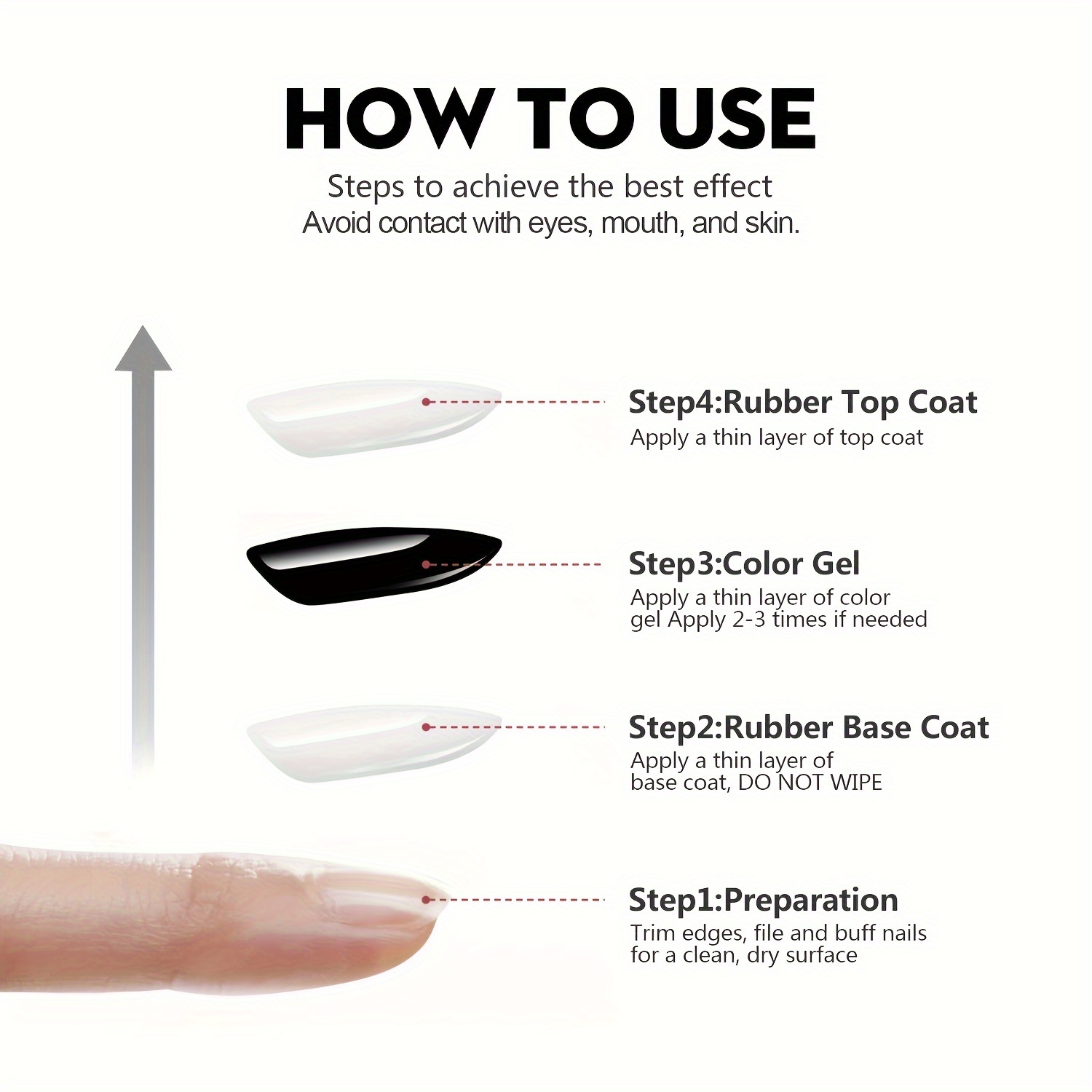 HOW TO USE

Steps to achieve the best effect
Avoid contact with eyes, mouth, and skin.

Step4:Rubber Top Coat
Apply a thin layer of top coat

Step3:Color Gel
Apply a thin layer of color gel Apply 2-3 times if needed

Step2:Rubber Base Coat
Apply a thin layer of base coat, DO NOT WIPE

Step1:Preparation
Trim edges, file and buff nails for a clean, dry surface