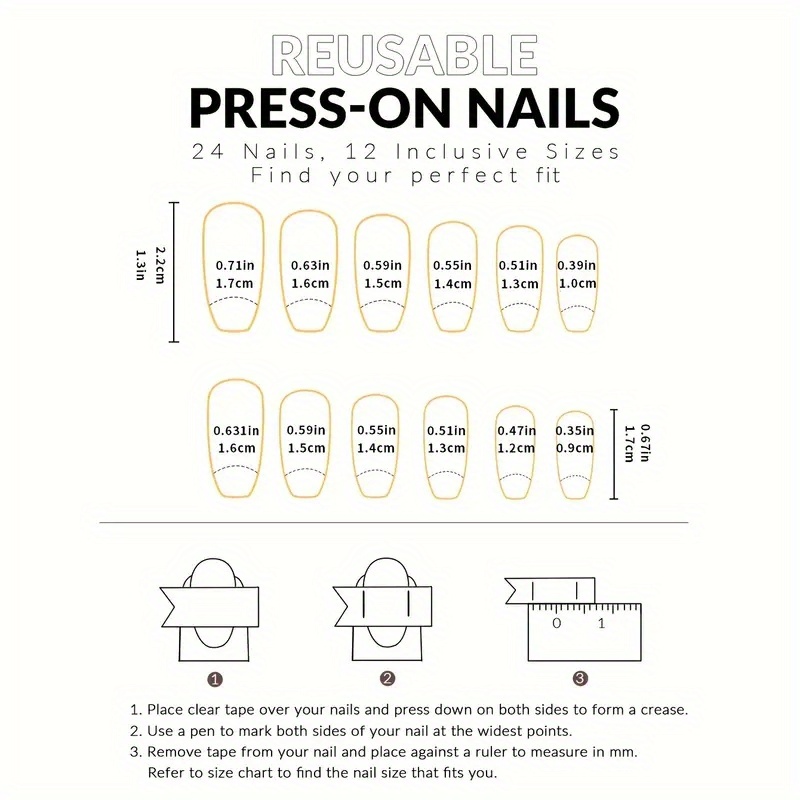 REUSABLE
PRESS-ON NAILS
24 Nails, 12 Inclusive Sizes
Find your perfect fit

2.2cm
1.3in

0.71in 1.7cm
0.63in 1.6cm
0.59in 1.5cm
0.55in 1.4cm
0.51in 1.3cm
0.39in 1.0cm

0.631in 1.6cm
0.59in 1.5cm
0.55in 1.4cm
0.51in 1.3cm
0.47in 1.2cm
0.35in 0.9cm

0.67in
1.7cm

0 1

1 2 3

1. Place clear tape over your nails and press down on both sides to form a crease.
2. Use a pen to mark both sides of your nail at the widest points.
3. Remove tape from your nail and place against a ruler to measure in mm. Refer to size chart to find the nail size that fits you.