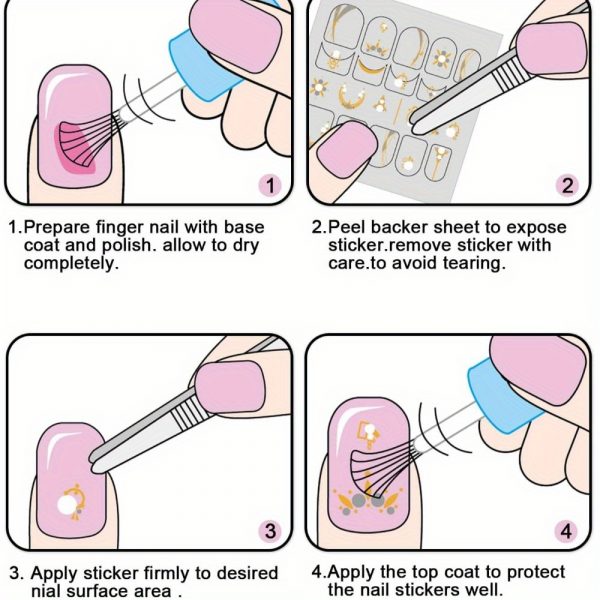 1

1.Prepare finger nail with base coat and polish. allow to dry completely.

2

2.Peel backer sheet to expose sticker.remove sticker with care.to avoid tearing.

3

3. Apply sticker firmly to desired nial surface area .

4

4.Apply the top coat to protect the nail stickers well.