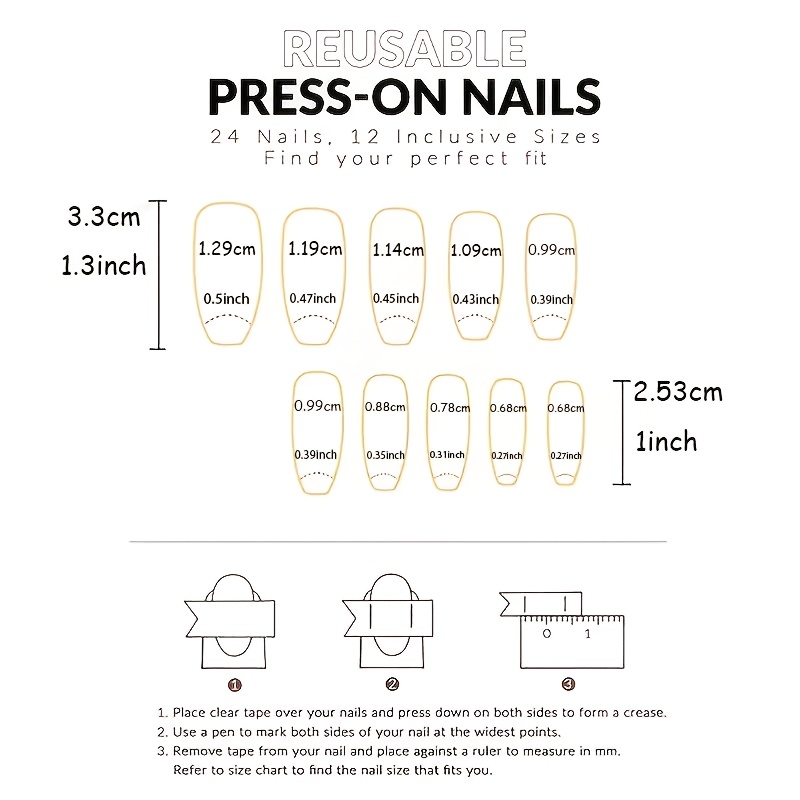 REUSABLE
PRESS-ON NAILS
24 Nails, 12 Inclusive Sizes
Find your perfect fit

3.3cm
1.3inch

1.29cm
0.5inch

1.19cm
0.47inch

1.14cm
0.45inch

1.09cm
0.43inch

0.99cm
0.39inch

0.99cm
0.39inch

0.88cm
0.35inch

0.78cm
0.31inch

0.68cm
0.27inch

0.68cm
0.27inch

2.53cm
1inch

0 1

1

2

3

1. Place clear tape over your nails and press down on both sides to form a crease.
2. Use a pen to mark both sides of your nail at the widest points.
3. Remove tape from your nail and place against a ruler to measure in mm. Refer to size chart to find the nail size that fits you.