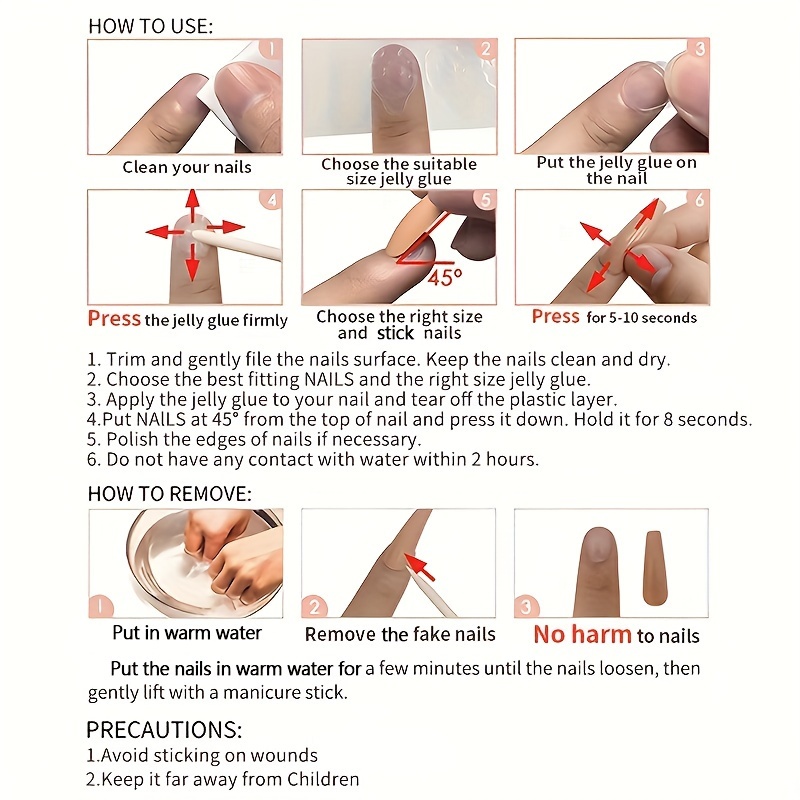 HOW TO USE:

1
Clean your nails

2
Choose the suitable size jelly glue

3
Put the jelly glue on the nail

4
Press the jelly glue firmly

5
45°
Choose the right size and stick nails

6
Press for 5-10 seconds

1. Trim and gently file the nails surface. Keep the nails clean and dry.
2. Choose the best fitting NAILS and the right size jelly glue.
3. Apply the jelly glue to your nail and tear off the plastic layer.
4.Put NAILS at 45° from the top of nail and press it down. Hold it for 8 seconds.
5. Polish the edges of nails if necessary.
6. Do not have any contact with water within 2 hours.

HOW TO REMOVE:

1
Put in warm water

2
Remove the fake nails

3
No harm to nails

Put the nails in warm water for a few minutes until the nails loosen, then gently lift with a manicure stick.

PRECAUTIONS:
1.Avoid sticking on wounds
2.Keep it far away from Children